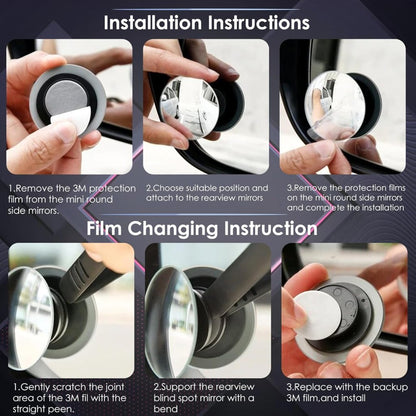 Installation Instructions

1.Remove the 3M protection film from the mini round side mirrors.

2.Choose suitable position and attach to the rearview mirrors

3.Remove the protection films on the mini round side mirrors and complete the installation

Film Changing Instruction

1.Gently scratch the joint area of the 3M fil with the straight peen.

2.Support the rearview blind spot mirror with a bend

3.Replace with the backup 3M film,and install